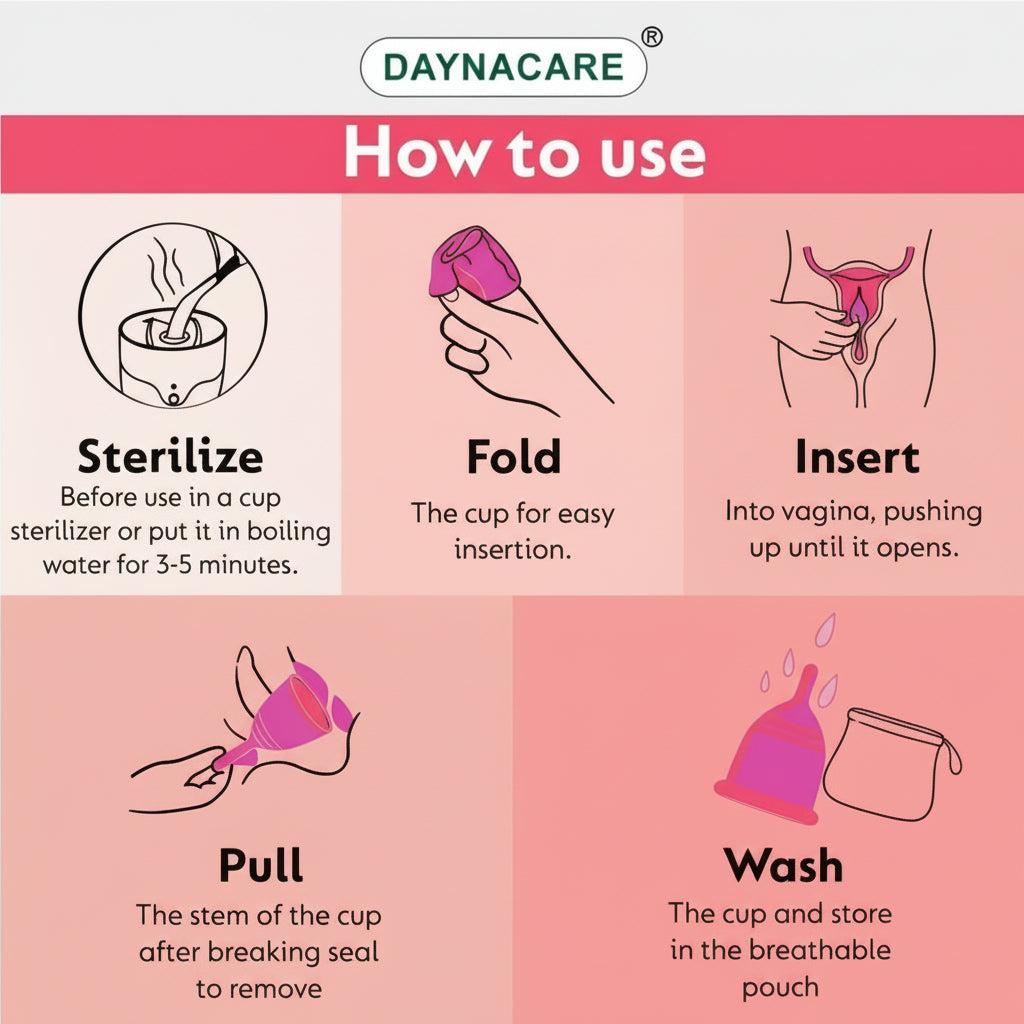 DAYNACARE®

How to use

Sterilize
Before use in a cup sterilizer or put it in boiling water for 3-5 minutes.

Fold
The cup for easy insertion.

Insert
Into vagina, pushing up until it opens.

Pull
The stem of the cup after breaking seal to remove

Wash
The cup and store in the breathable pouch